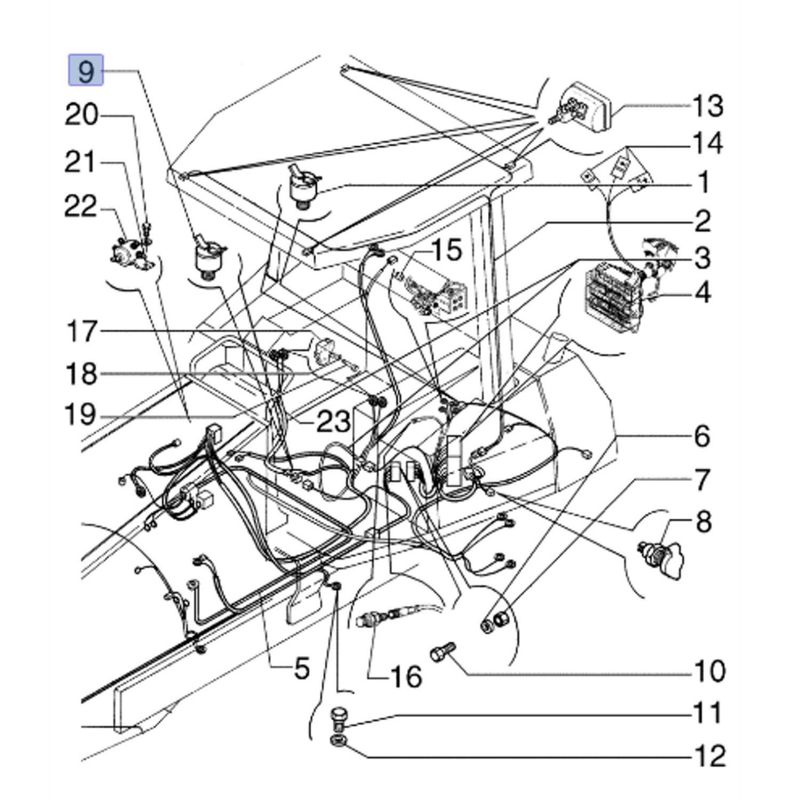 9
20
21
22
13
14
1
2
15
3
4
17
18
19
23
6
7
8
5
16
10
11
12